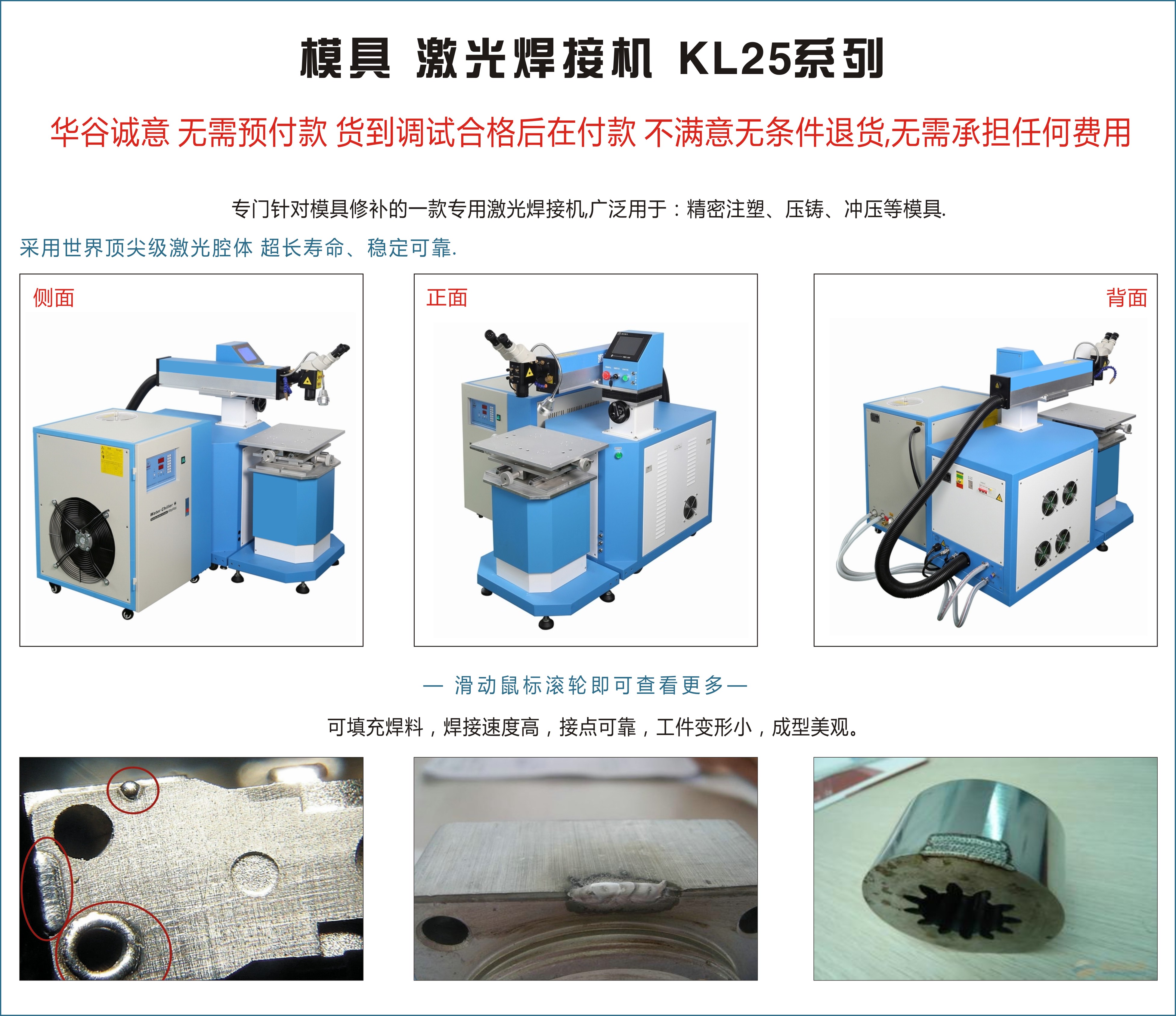 模具 激光焊接机 KL25系列

华谷诚意 无需预付款 货到调试合格后在付款 不满意无条件退货,无需承担任何费用

专门针对模具修补的一款专用激光焊接机,广泛用于：精密注塑、压铸、冲压等模具.

采用世界顶尖级激光腔体 超长寿命、稳定可靠.

侧面

Water Chiller

正面

背面

— 滑动鼠标滚轮即可查看更多—

可填充焊料，焊接速度高，接点可靠，工件变形小，成型美观。